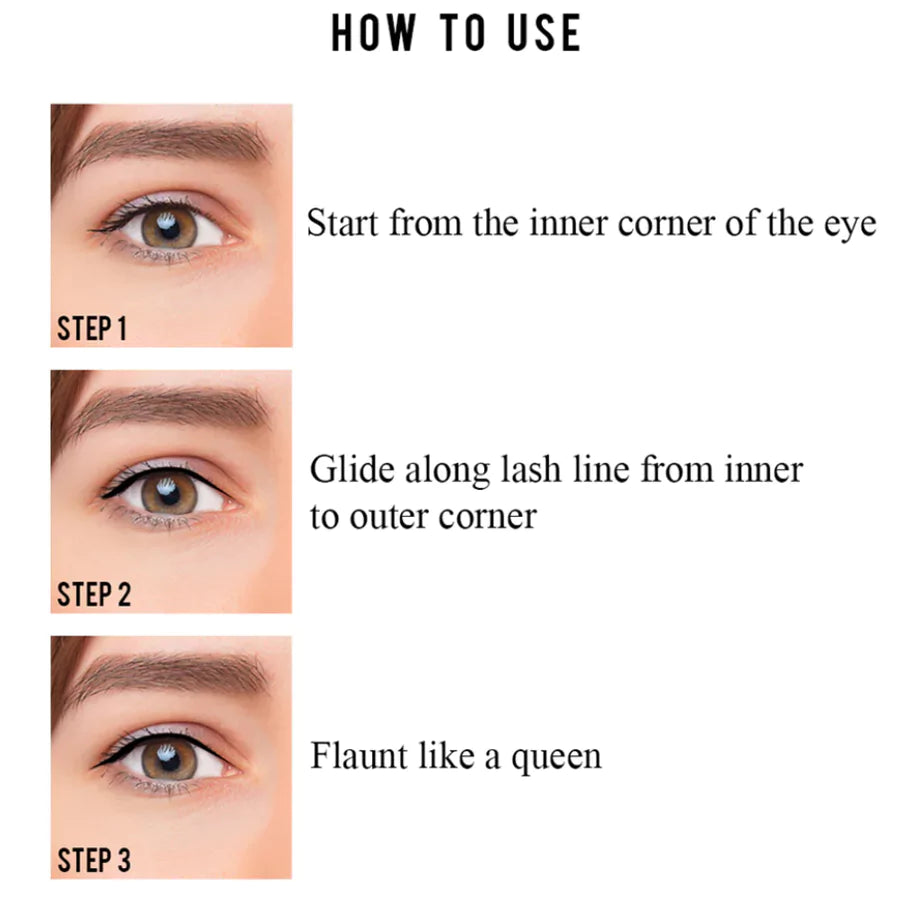 HOW TO USE

STEP 1

Start from the inner corner of the eye

STEP 2

Glide along lash line from inner to outer corner

STEP 3

Flaunt like a queen