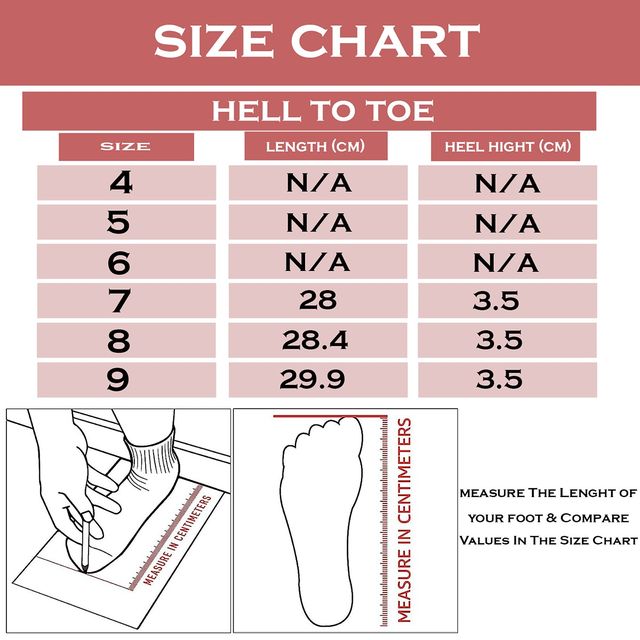 SIZE CHART

HELL TO TOE

| SIZE | LENGTH (CM) | HEEL HIGHT (CM) |
|---|---|---|
| 4 | N/A | N/A |
| 5 | N/A | N/A |
| 6 | N/A | N/A |
| 7 | 28 | 3.5 |
| 8 | 28.4 | 3.5 |
| 9 | 29.9 | 3.5 |

MEASURE IN CENTIMETERS

MEASURE IN CENTIMETERS

MEASURE THE LENGHT OF YOUR FOOT & COMPARE VALUES IN THE SIZE CHART